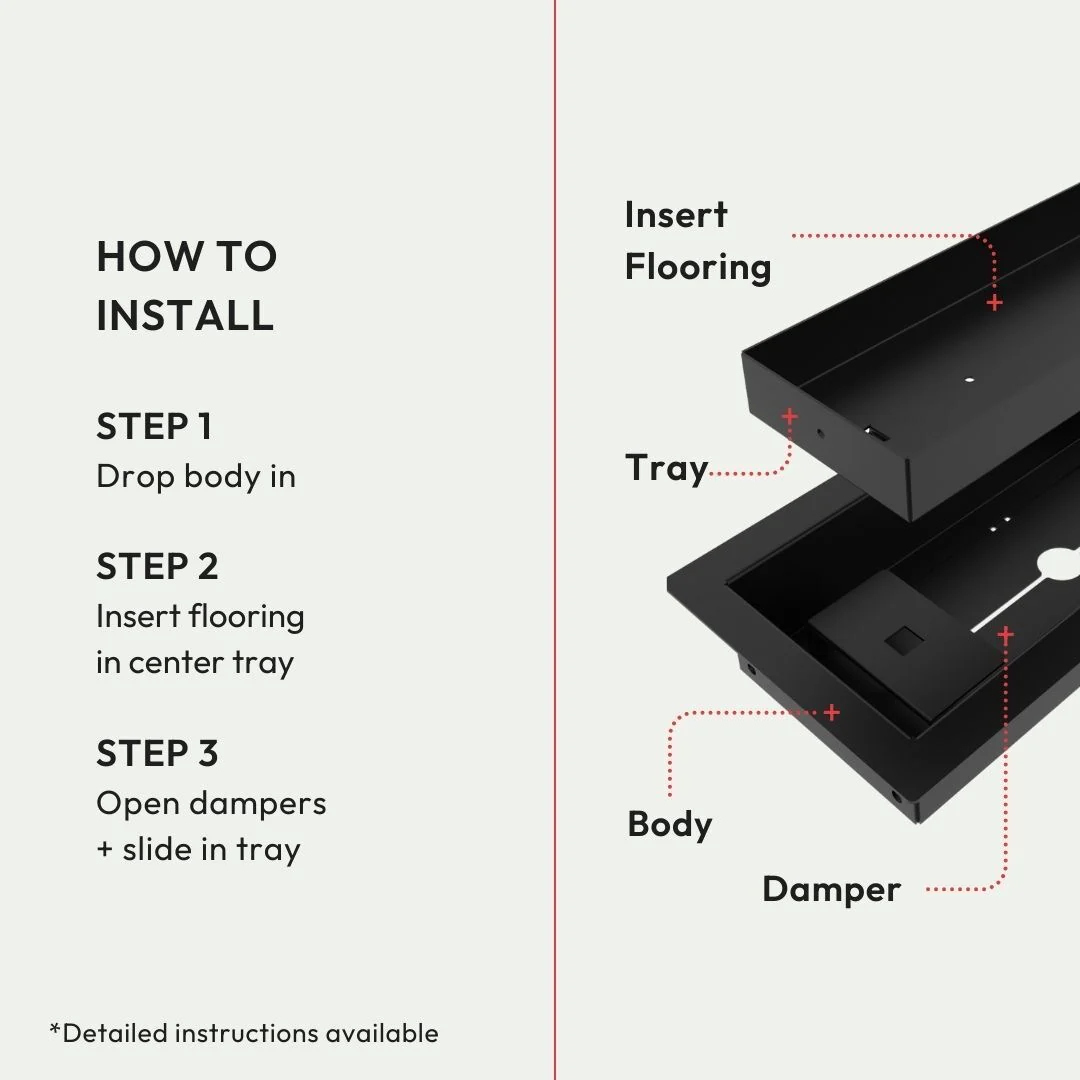 HOW TO INSTALL

STEP 1
Drop body in

STEP 2
Insert flooring in center tray

STEP 3
Open dampers + slide in tray

*Detailed instructions available

Insert Flooring

Tray

Body

Damper