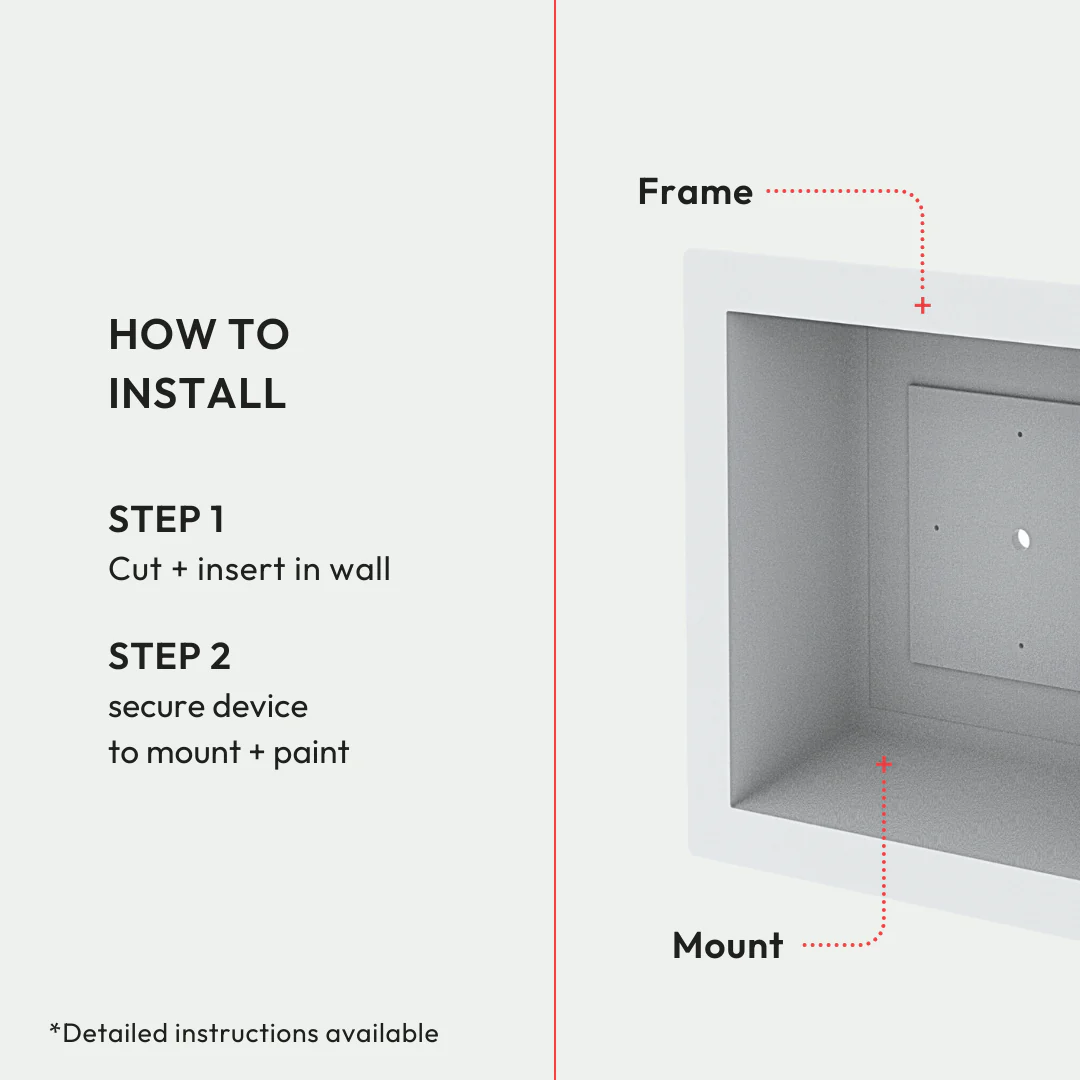 HOW TO INSTALL

STEP 1
Cut + insert in wall

STEP 2
secure device to mount + paint

*Detailed instructions available

Frame

Mount