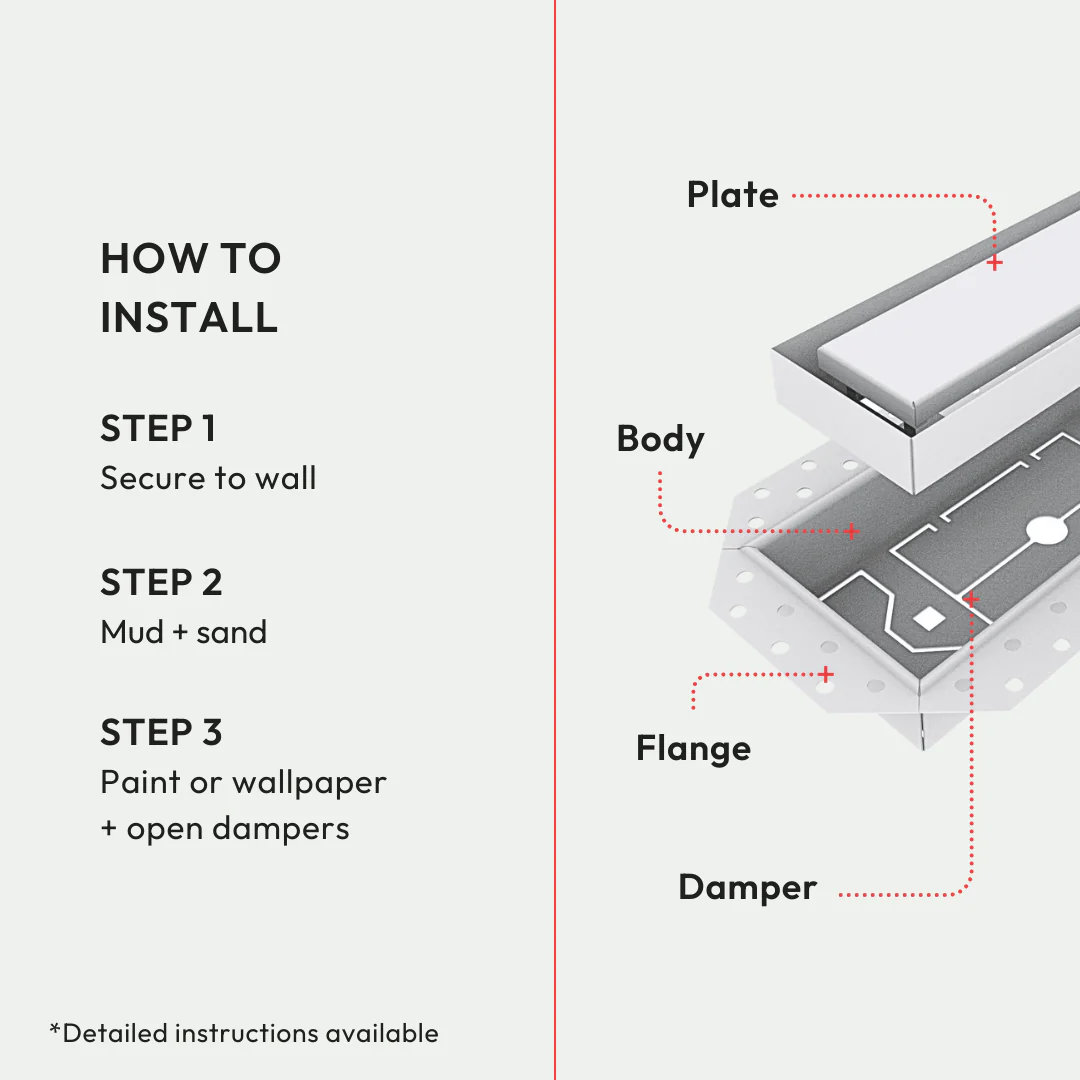 HOW TO INSTALL

STEP 1
Secure to wall

STEP 2
Mud + sand

STEP 3
Paint or wallpaper + open dampers

*Detailed instructions available

Plate

Body

Flange

Damper