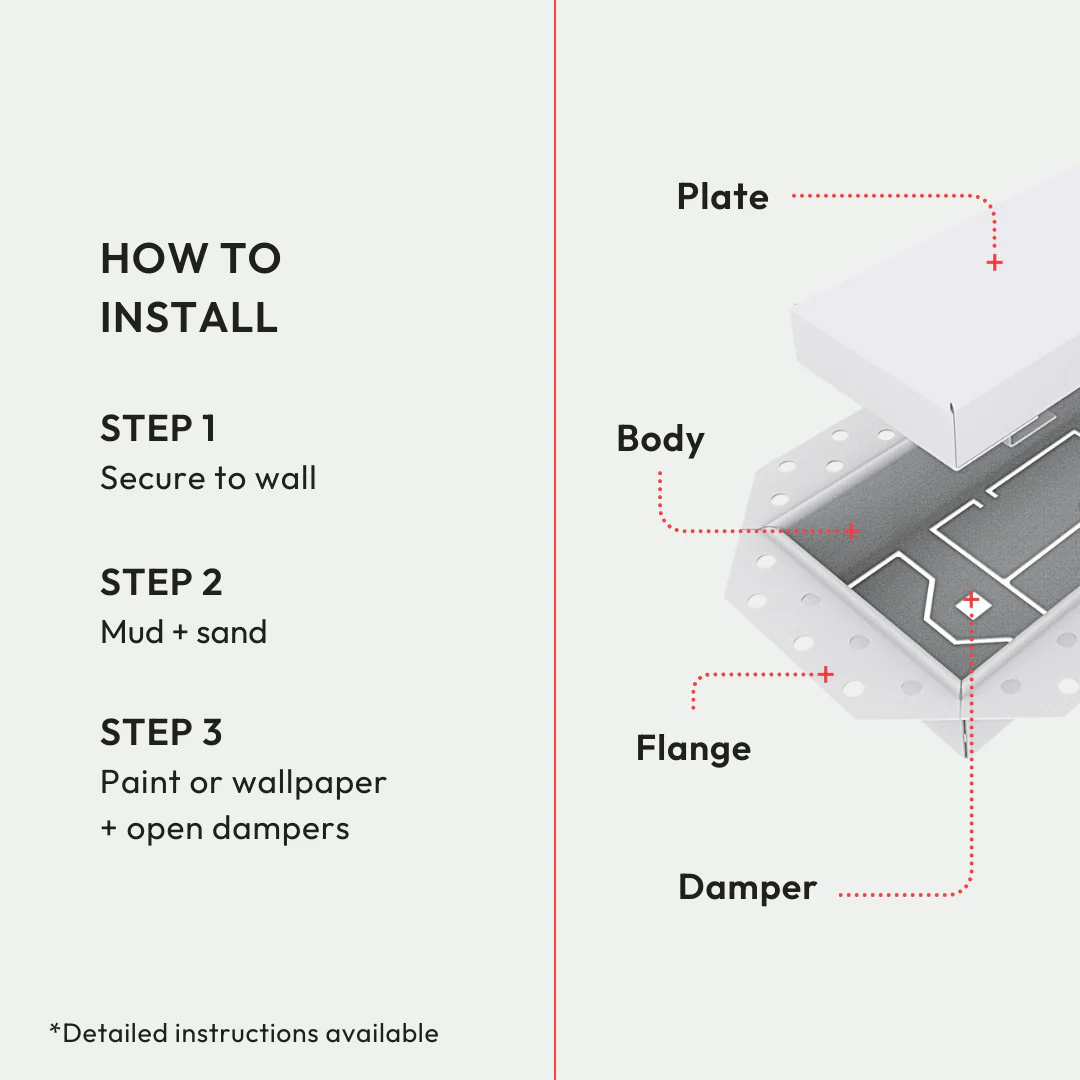 HOW TO INSTALL

STEP 1
Secure to wall

STEP 2
Mud + sand

STEP 3
Paint or wallpaper + open dampers

*Detailed instructions available

Plate

Body

Flange

Damper