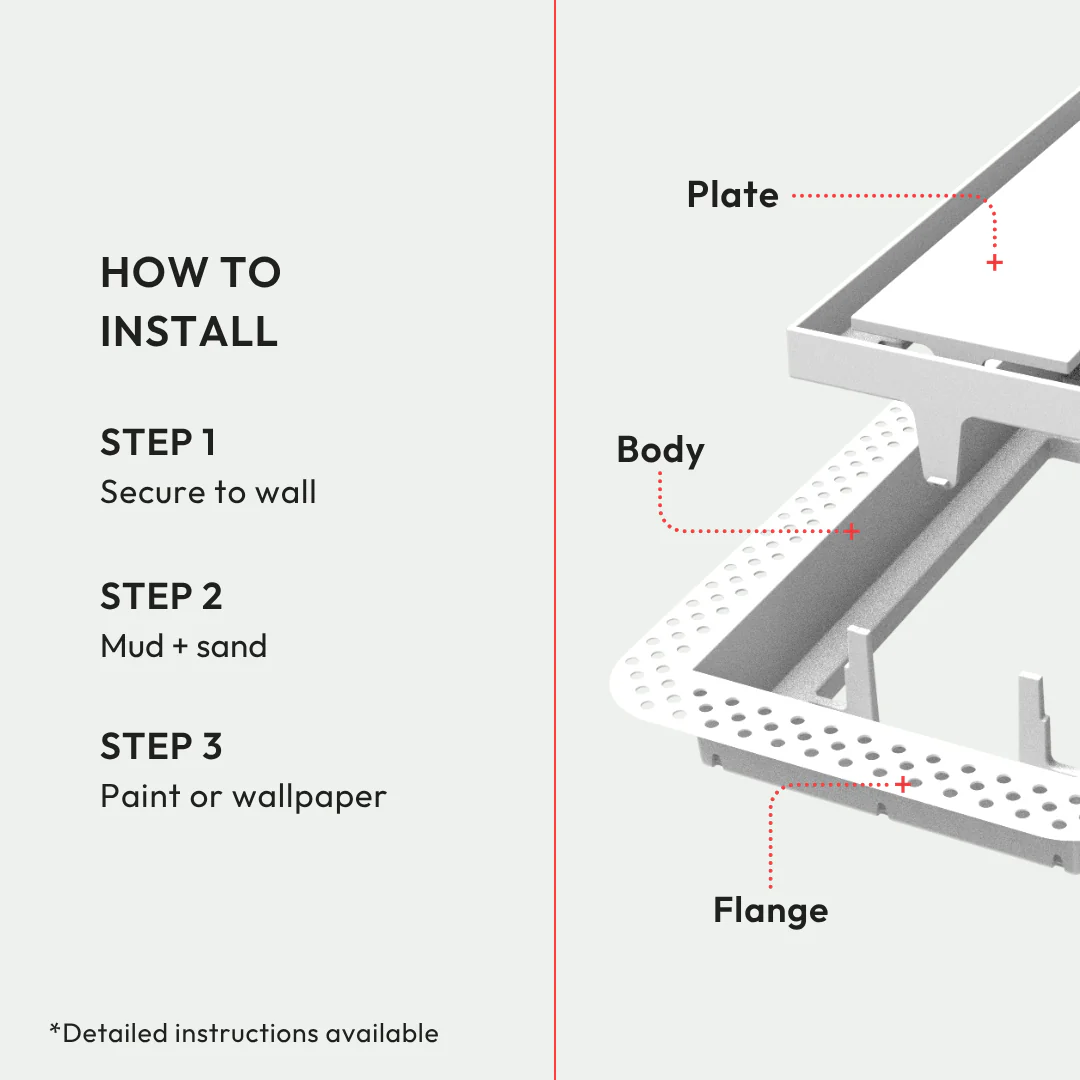 HOW TO
INSTALL

STEP 1
Secure to wall

STEP 2
Mud + sand

STEP 3
Paint or wallpaper

*Detailed instructions available

Plate

Body

Flange