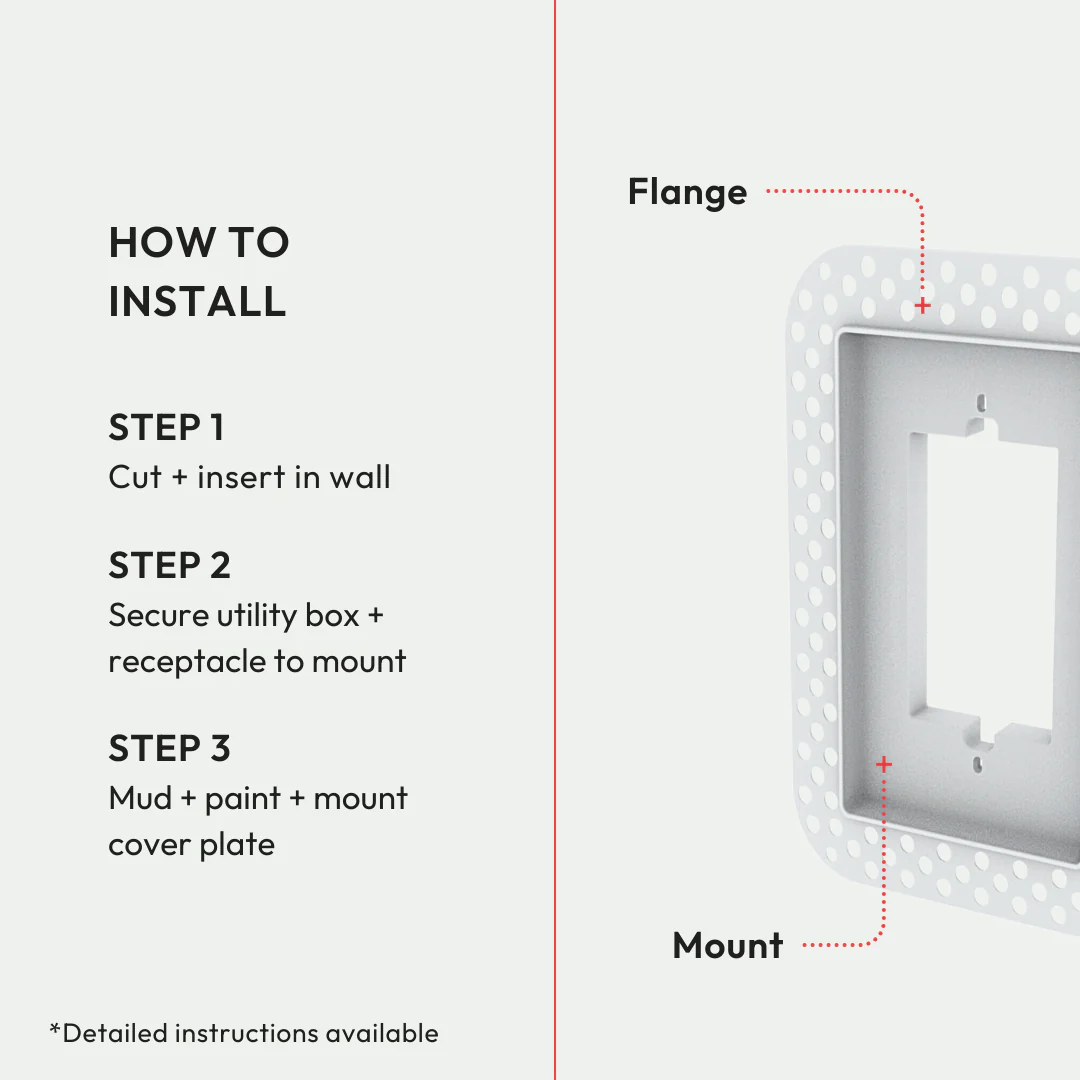 HOW TO INSTALL

STEP 1
Cut + insert in wall

STEP 2
Secure utility box + receptacle to mount

STEP 3
Mud + paint + mount cover plate

*Detailed instructions available

Flange

Mount