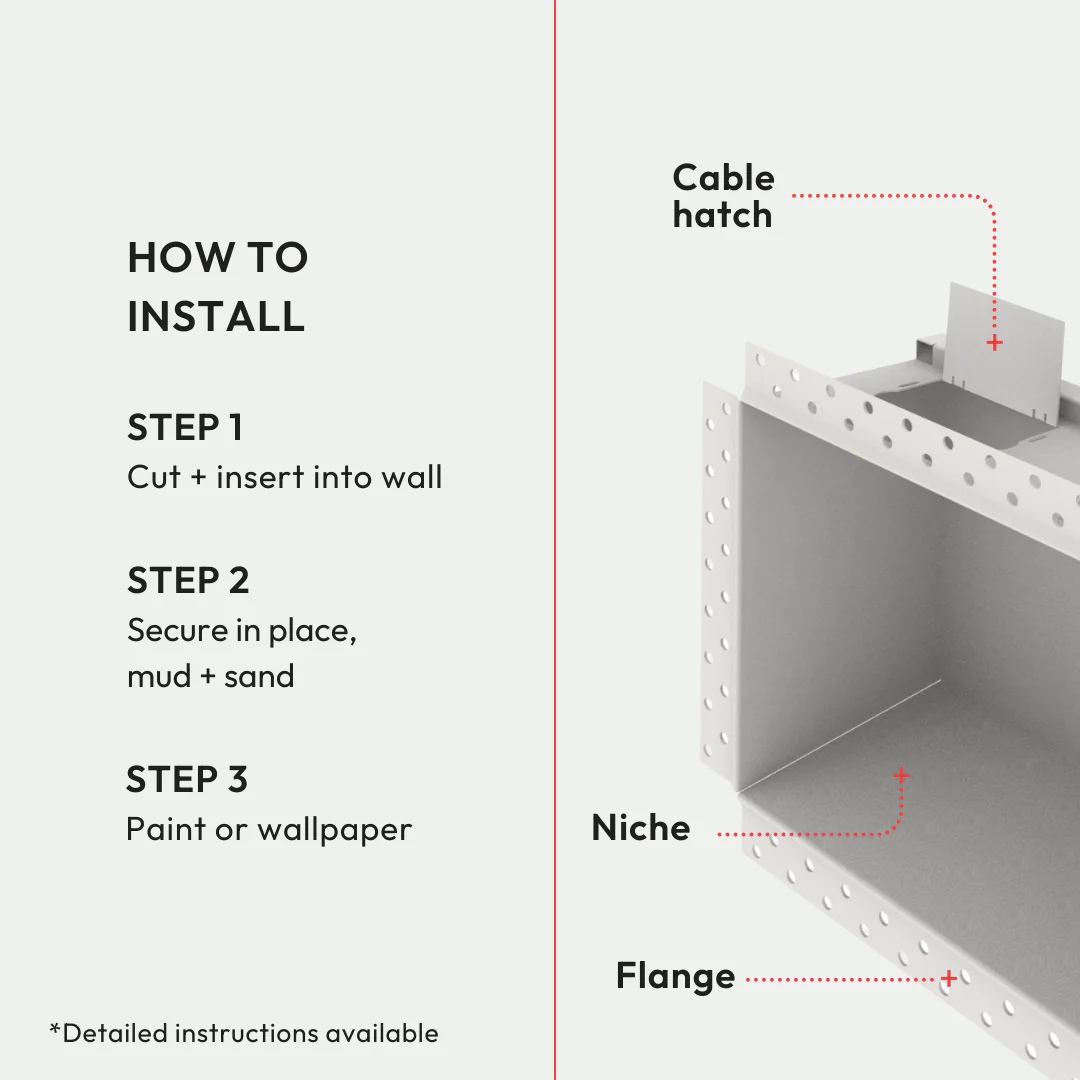 HOW TO INSTALL

STEP 1
Cut + insert into wall

STEP 2
Secure in place, mud + sand

STEP 3
Paint or wallpaper

*Detailed instructions available

Cable hatch

Niche

Flange