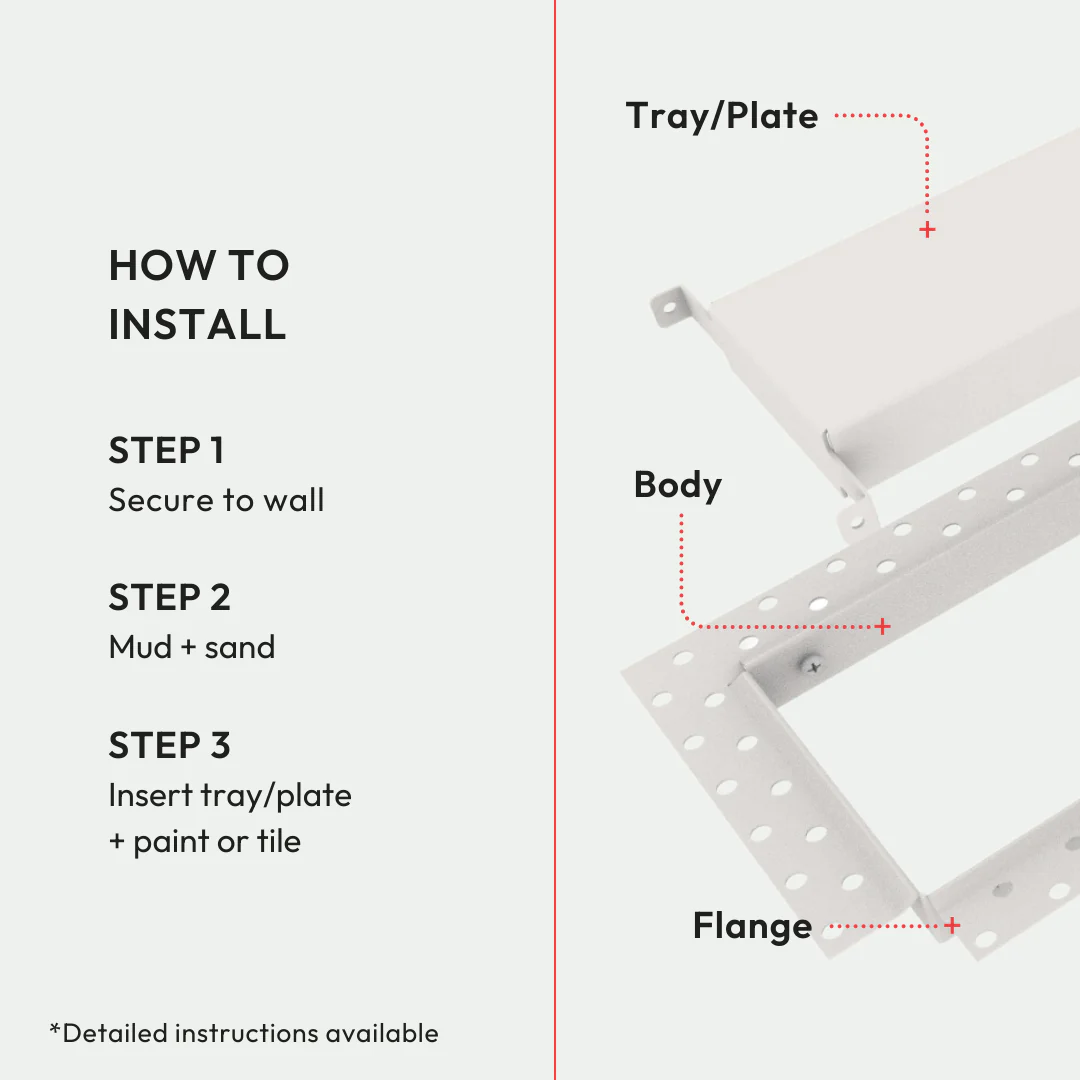 HOW TO INSTALL

STEP 1
Secure to wall

STEP 2
Mud + sand

STEP 3
Insert tray/plate + paint or tile

*Detailed instructions available

Tray/Plate

Body

Flange