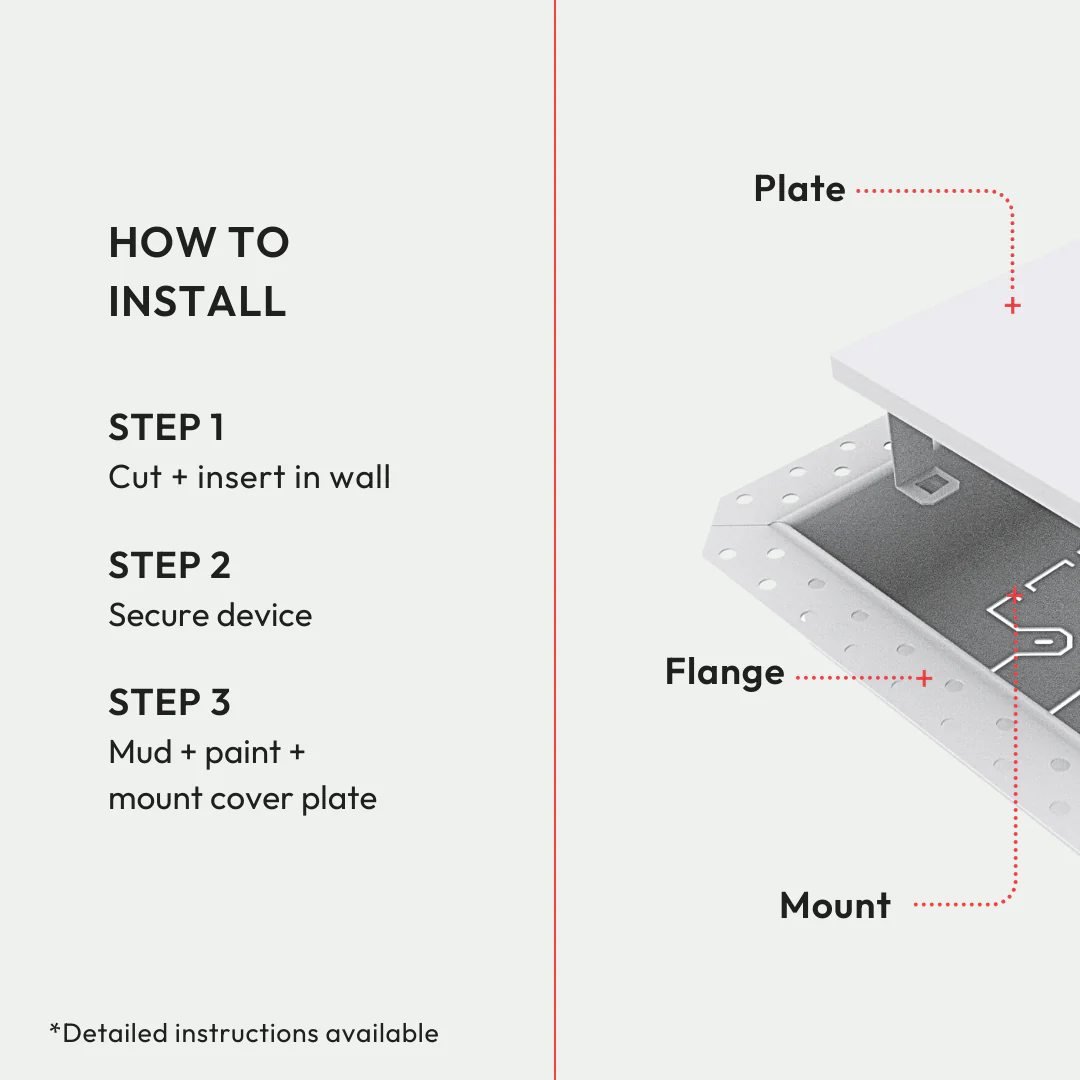 HOW TO INSTALL

STEP 1
Cut + insert in wall

STEP 2
Secure device

STEP 3
Mud + paint + mount cover plate

*Detailed instructions available

Plate

Flange

Mount